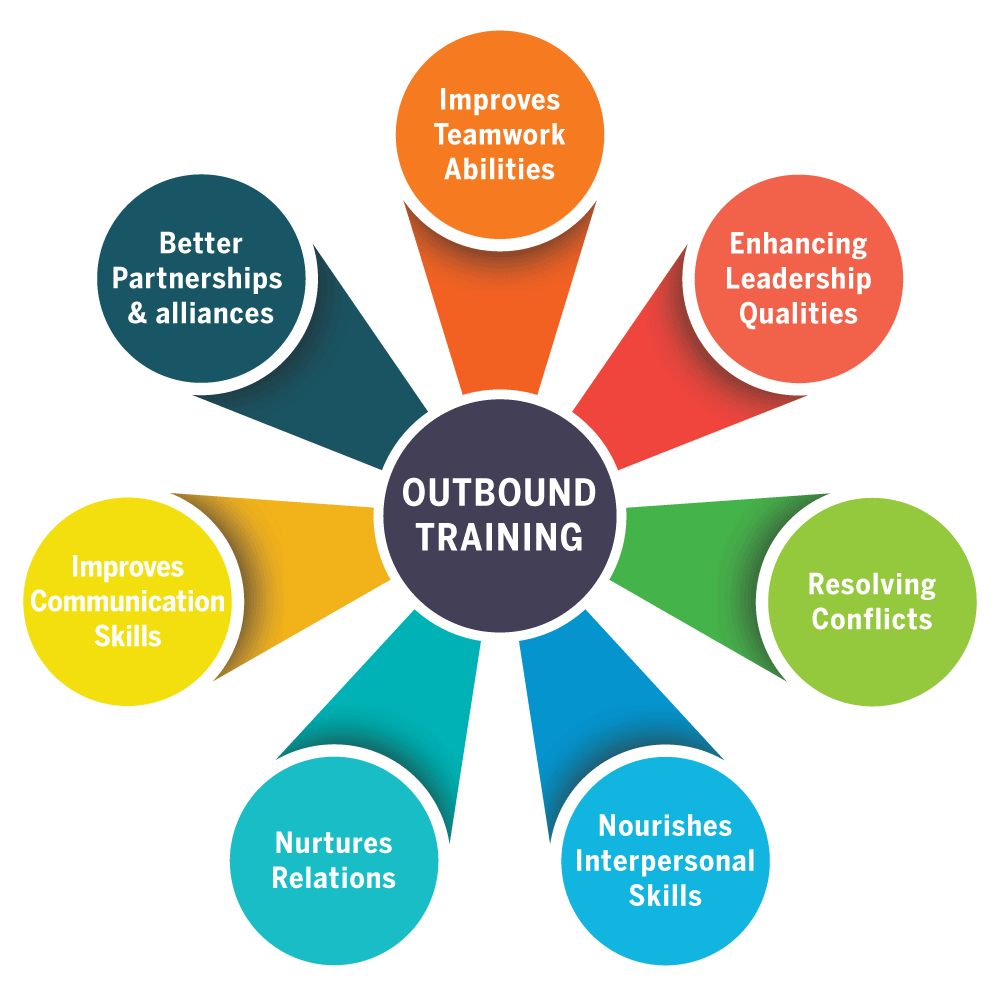 OUTBOUND TRAINING

Improves Teamwork Abilities

Enhancing Leadership Qualities

Resolving Conflicts

Nourishes Interpersonal Skills

Nurtures Relations

Improves Communication Skills

Better Partnerships & alliances