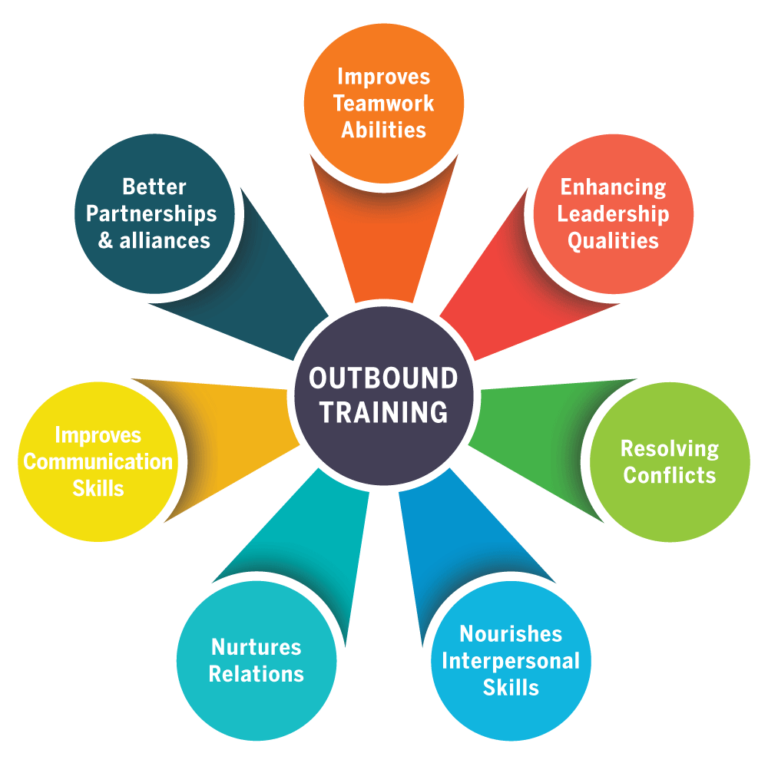 OUTBOUND TRAINING

Improves Teamwork Abilities

Enhancing Leadership Qualities

Resolving Conflicts

Nourishes Interpersonal Skills

Nurtures Relations

Improves Communication Skills

Better Partnerships & alliances